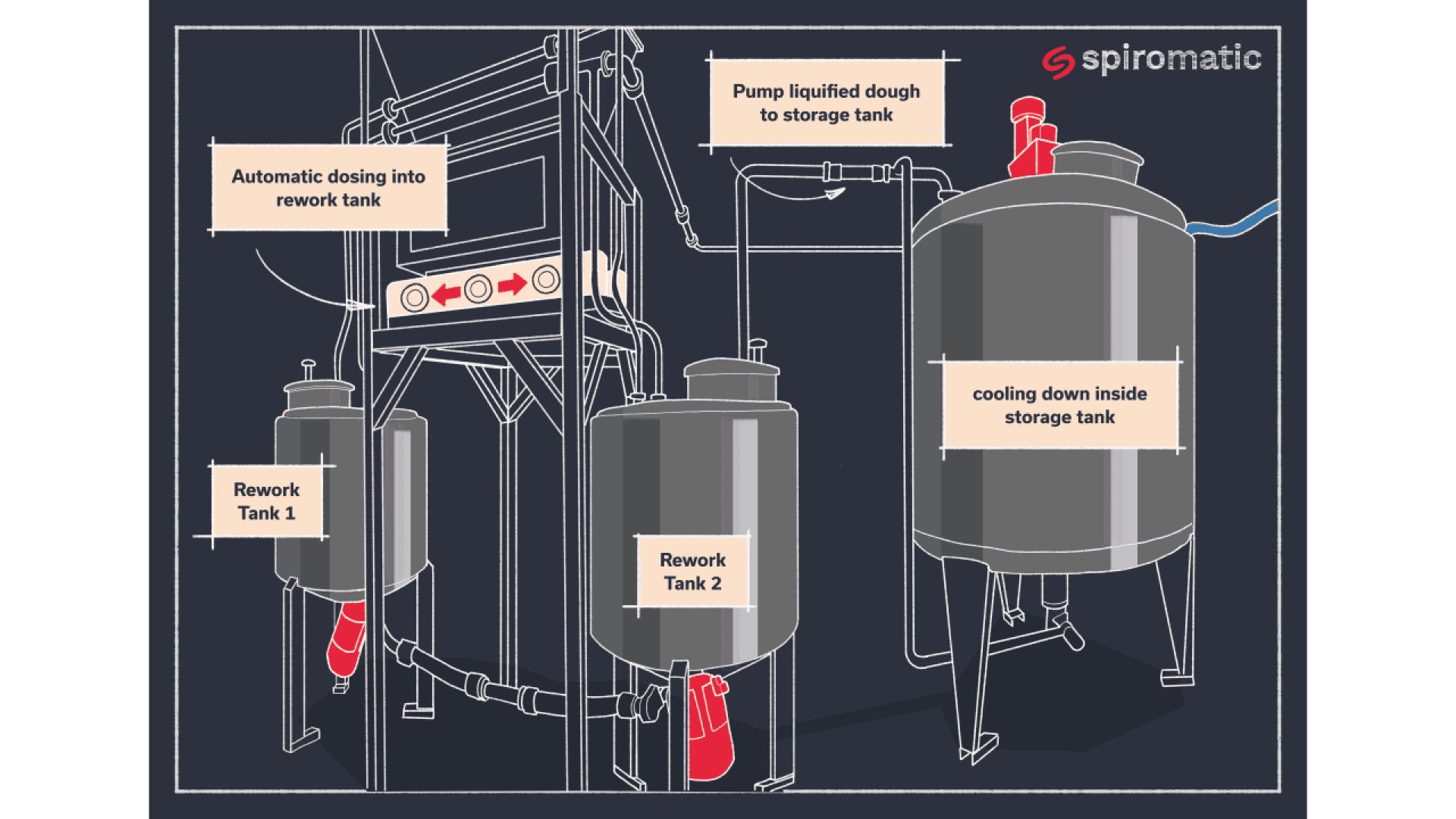 spiromatic

Pump liquified dough to storage tank

Automatic dosing into rework tank

cooling down inside storage tank

Rework Tank 1

Rework Tank 2