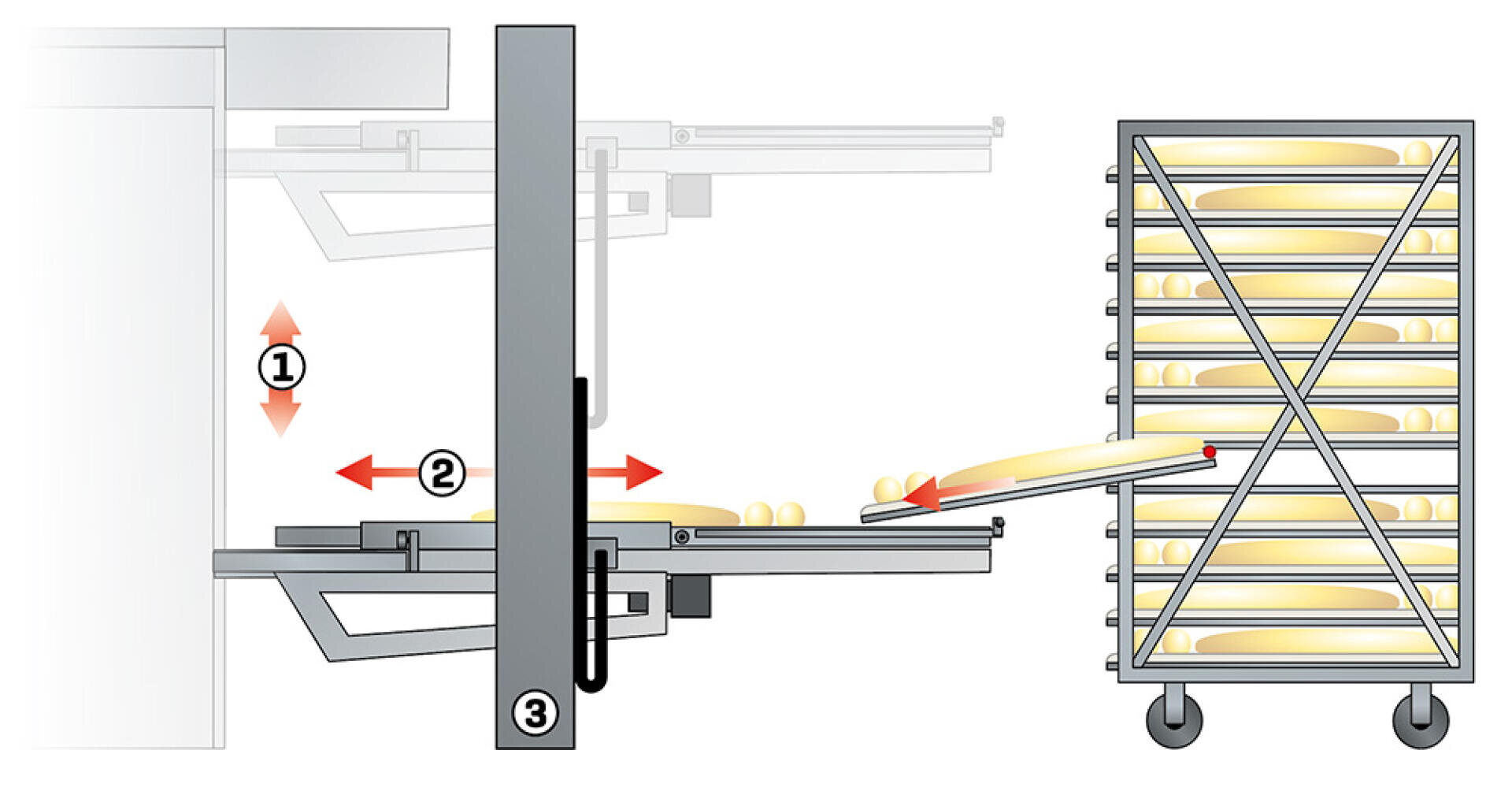 1
2
3