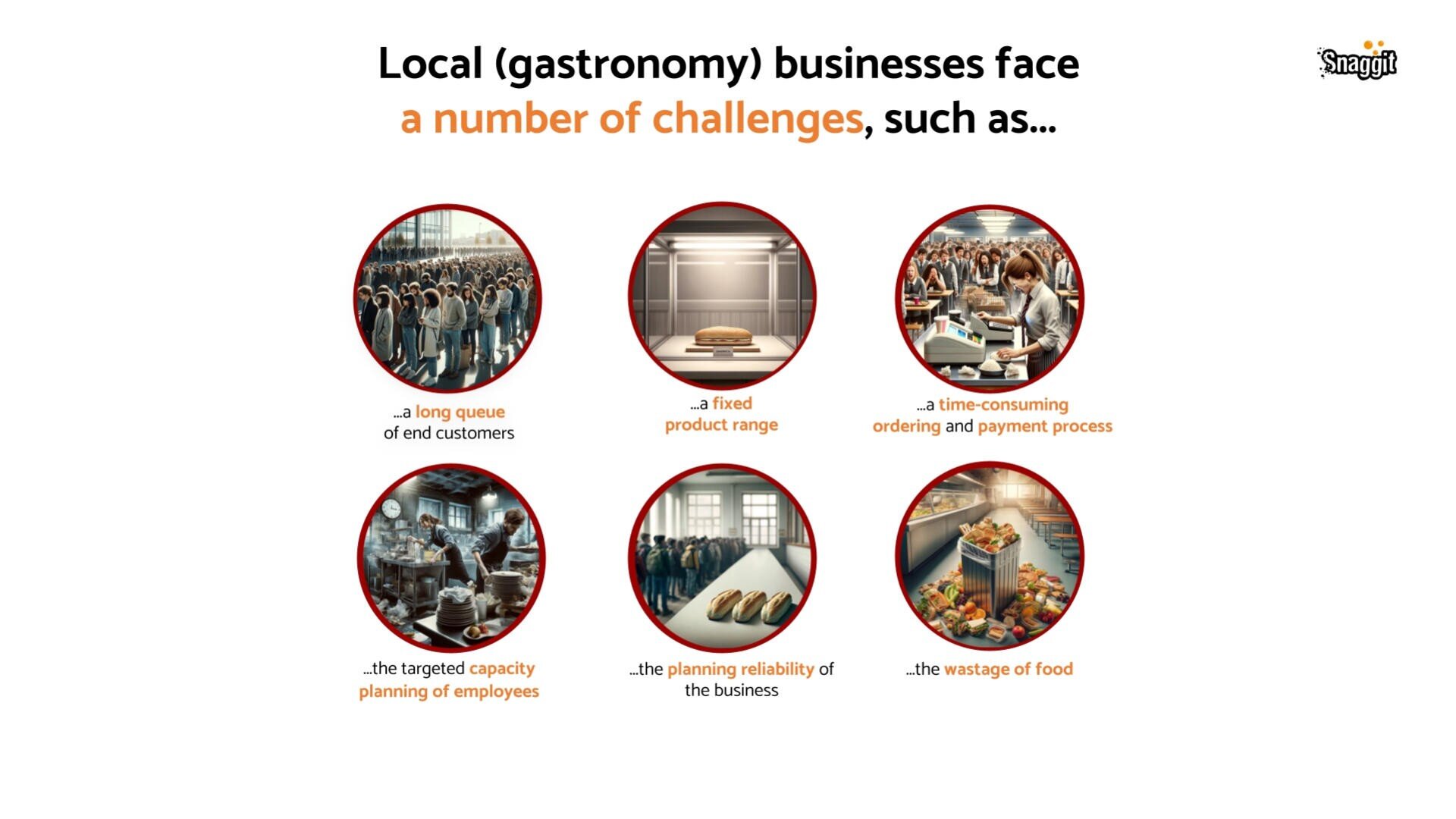 Local (gastronomy) businesses face a number of challenges, such as...

Snaggit

...a long queue of end customers

...a fixed product range

...a time-consuming ordering and payment process

...the targeted capacity planning of employees

...the planning reliability of the business

...the wastage of food