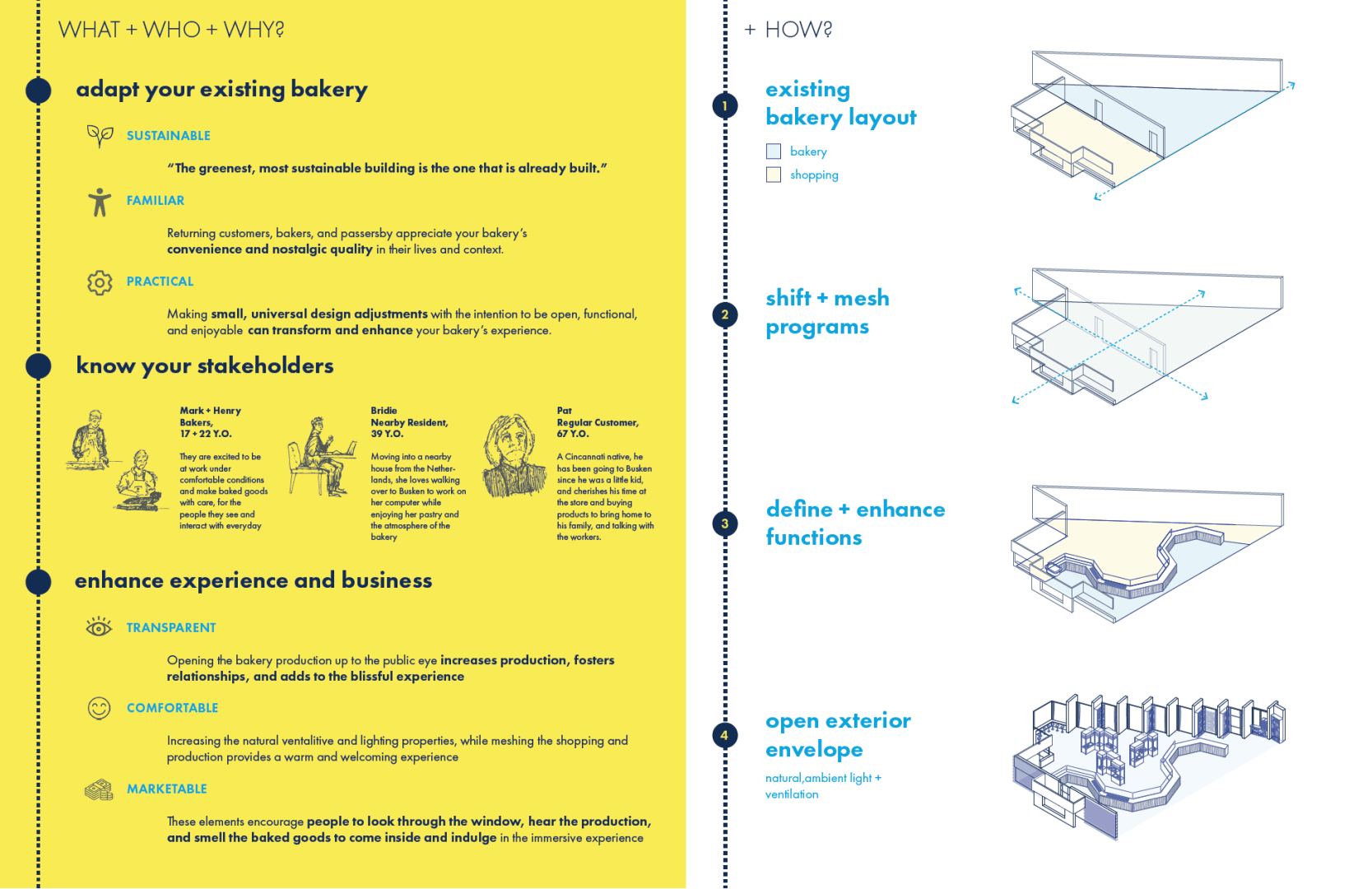 WHAT + WHO + WHY?

adapt your existing bakery

SUSTAINABLE

"The greenest, most sustainable building is the one that is already built."

FAMILIAR

Returning customers, bakers, and passersby appreciate your bakery's convenience and nostalgic quality in their lives and context.

PRACTICAL

Making small, universal design adjustments with the intention to be open, functional, and enjoyable can transform and enhance your bakery's experience.

know your stakeholders

Mark + Henry
Bakers,
17 + 22 Y.O.

They are excited to be at work under comfortable conditions and make baked goods with care, for the people they see and interact with everyday

Bridie
Nearby Resident,
39 Y.O.

Moving into a nearby house from the Netherlands, she loves walking over to Busken to work on her computer while enjoying her pastry and the atmosphere of the bakery

Pat
Regular Customer,
67 Y.O.

A Cincannati native, he has been going to Busken since he was a little kid, and cherishes his time at the store and buying products to bring home to his family, and talking with the workers.

enhance experience and business

TRANSPARENT

Opening the bakery production up to the public eye increases production, fosters relationships, and adds to the blissful experience

COMFORTABLE

Increasing the natural ventalitive and lighting properties, while meshing the shopping and production provides a warm and welcoming experience

MARKETABLE

These elements encourage people to look through the window, hear the production, and smell the baked goods to come inside and indulge in the immersive experience

+ HOW?

1
existing bakery layout

bakery
shopping

2
shift + mesh programs

3
define + enhance functions

4
open exterior envelope

natural,ambient light + ventilation