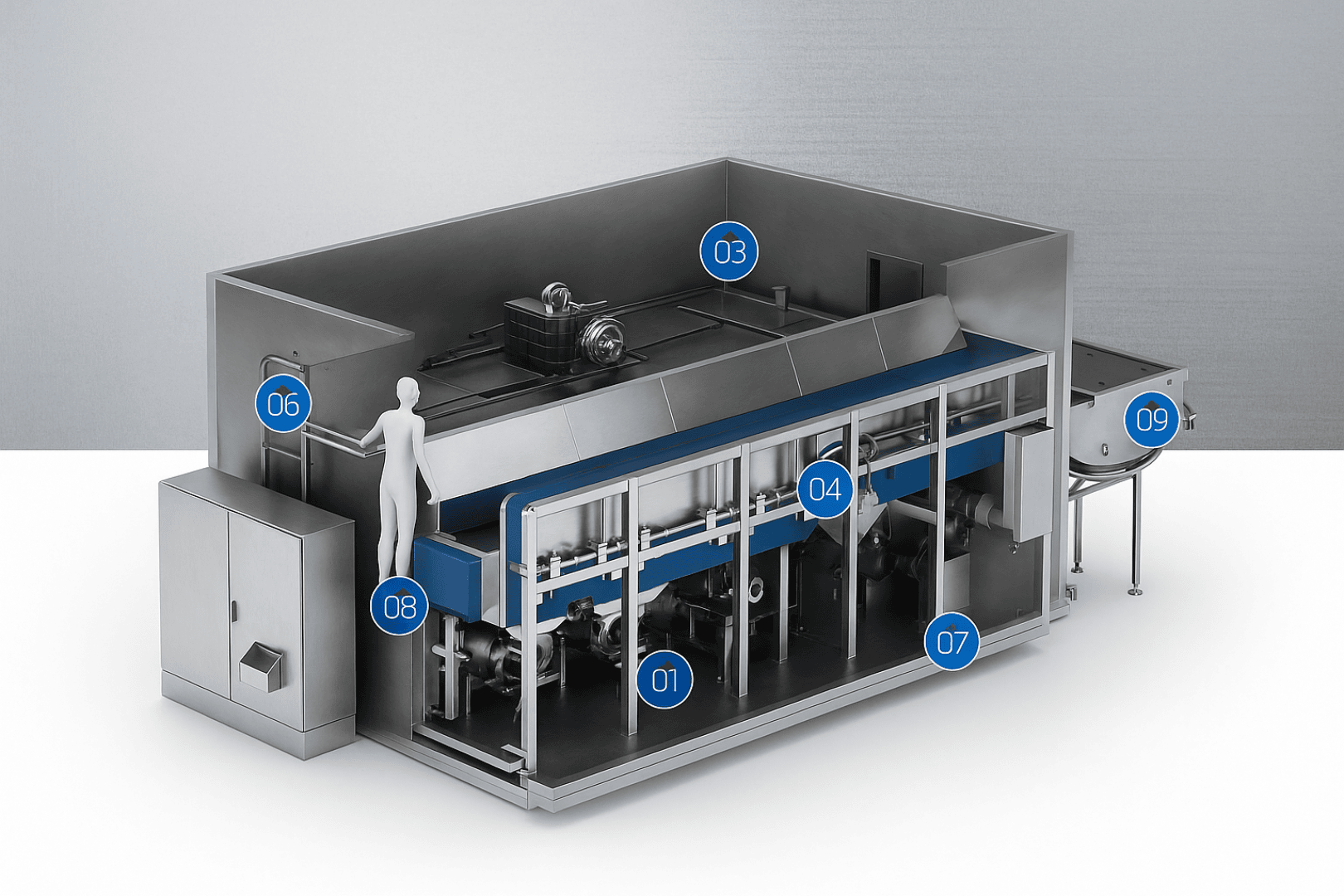 03
06
09
04
08
07
01