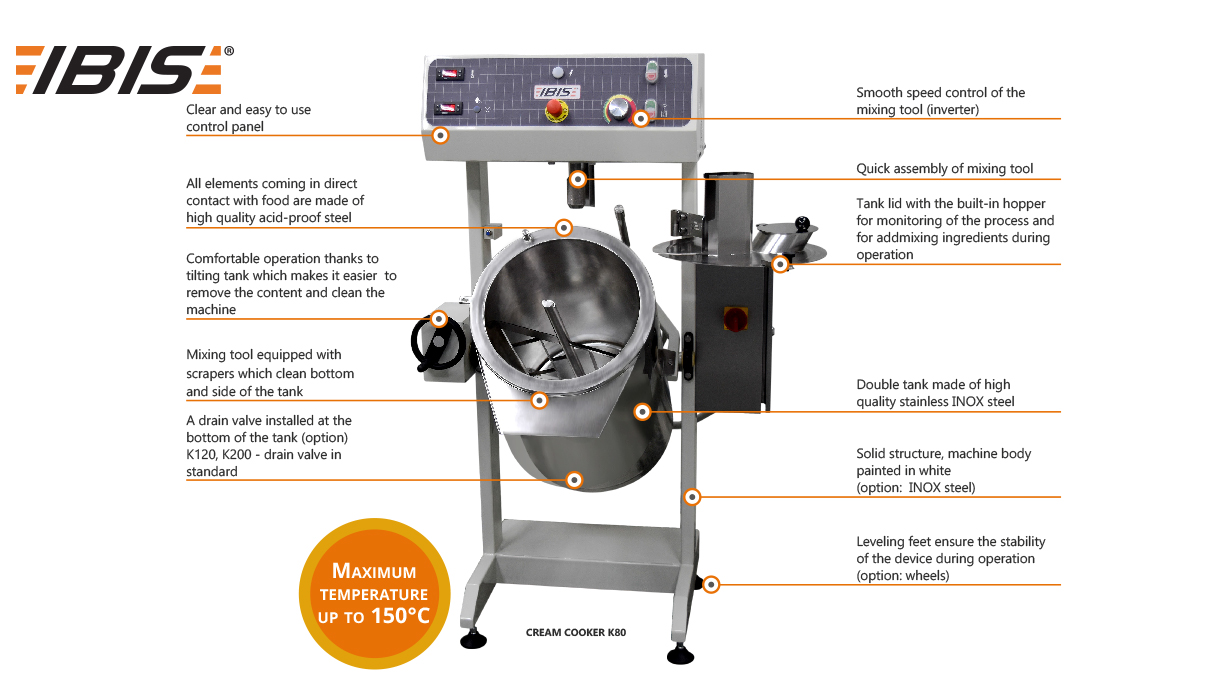 IBIS®

Clear and easy to use control panel

All elements coming in direct contact with food are made of high quality acid-proof steel

Comfortable operation thanks to tilting tank which makes it easier to remove the content and clean the machine

Mixing tool equipped with scrapers which clean bottom and side of the tank

A drain valve installed at the bottom of the tank (option) K120, K200 - drain valve in standard

MAXIMUM TEMPERATURE UP TO 150°C

IBIS

CREAM COOKER K80

Smooth speed control of the mixing tool (inverter)

Quick assembly of mixing tool

Tank lid with the built-in hopper for monitoring of the process and for addmixing ingredients during operation

Double tank made of high quality stainless INOX steel

Solid structure, machine body painted in white (option: INOX steel)

Leveling feet ensure the stability of the device during operation (option: wheels)