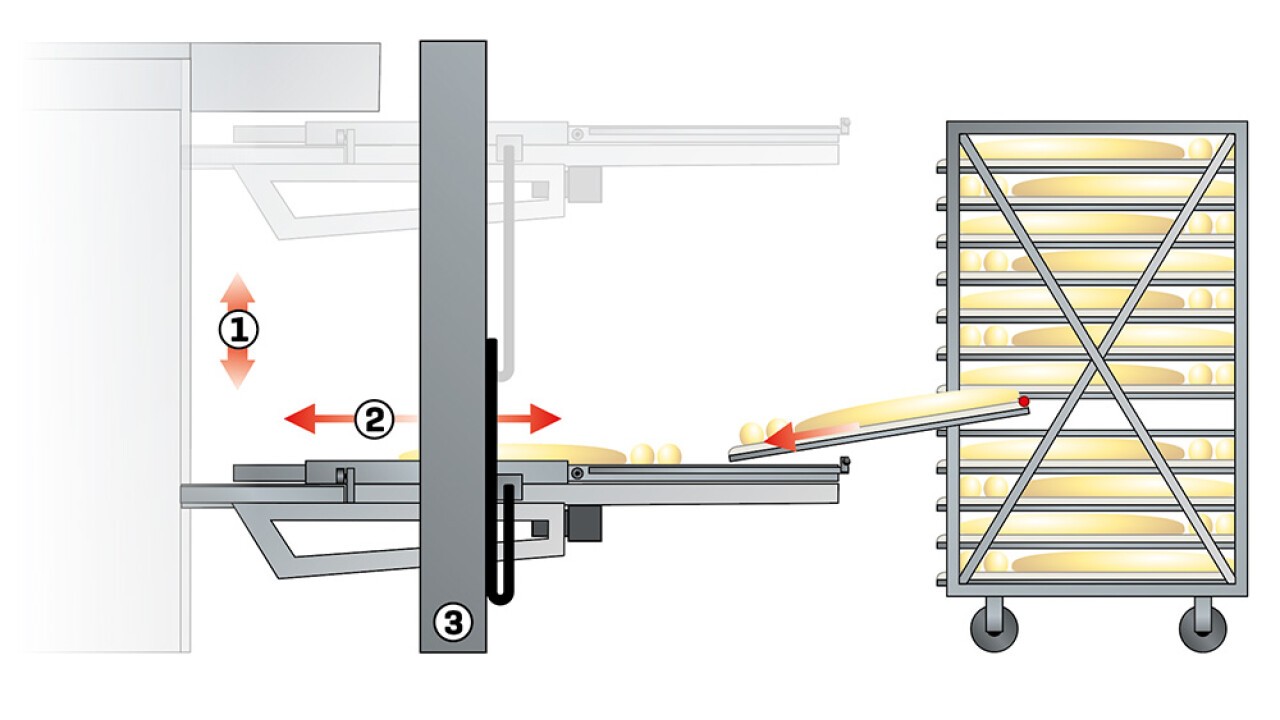 ①
②
③