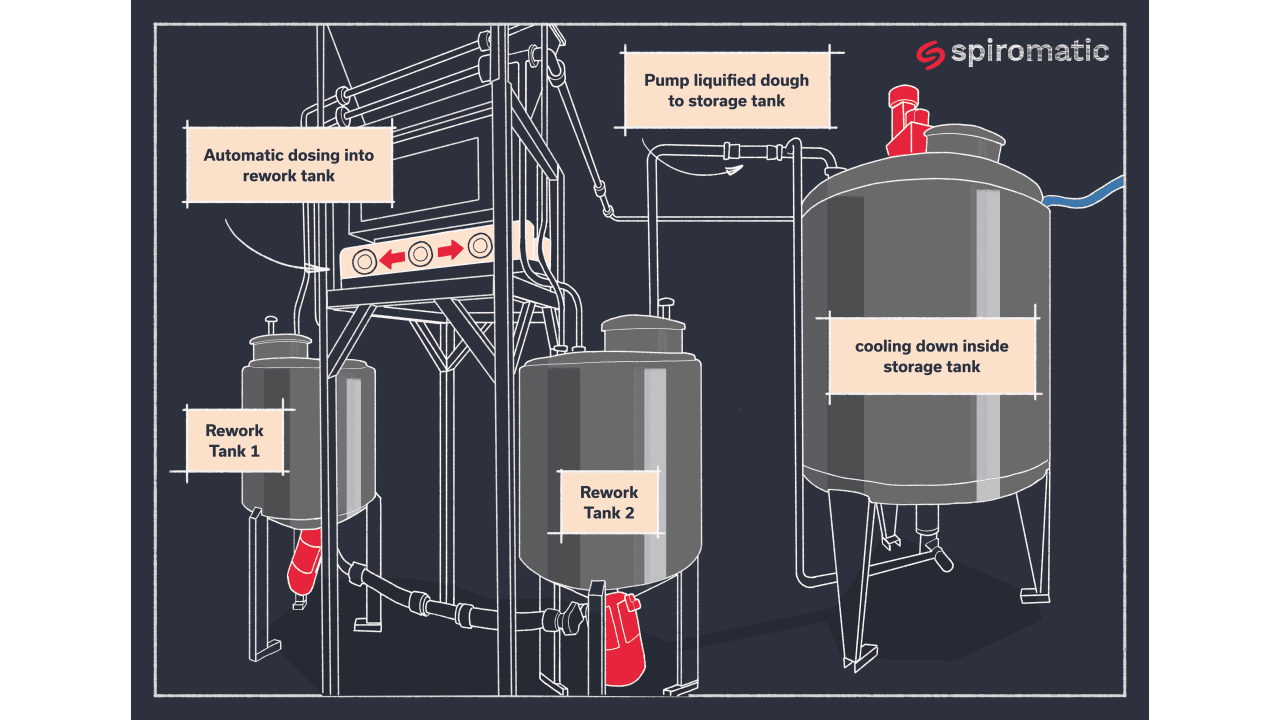 spiromatic

Pump liquified dough to storage tank

Automatic dosing into rework tank

cooling down inside storage tank

Rework Tank 1

Rework Tank 2