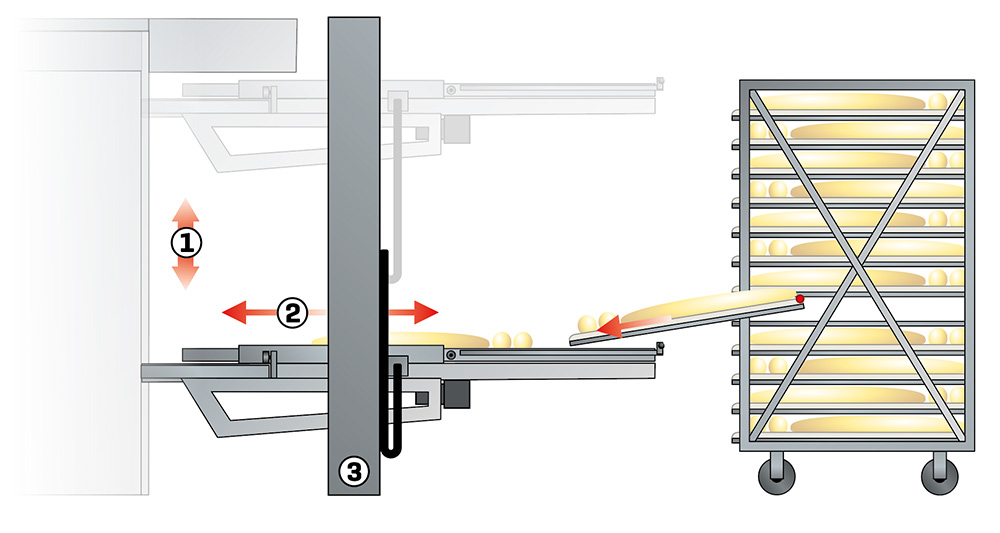 1
2
3