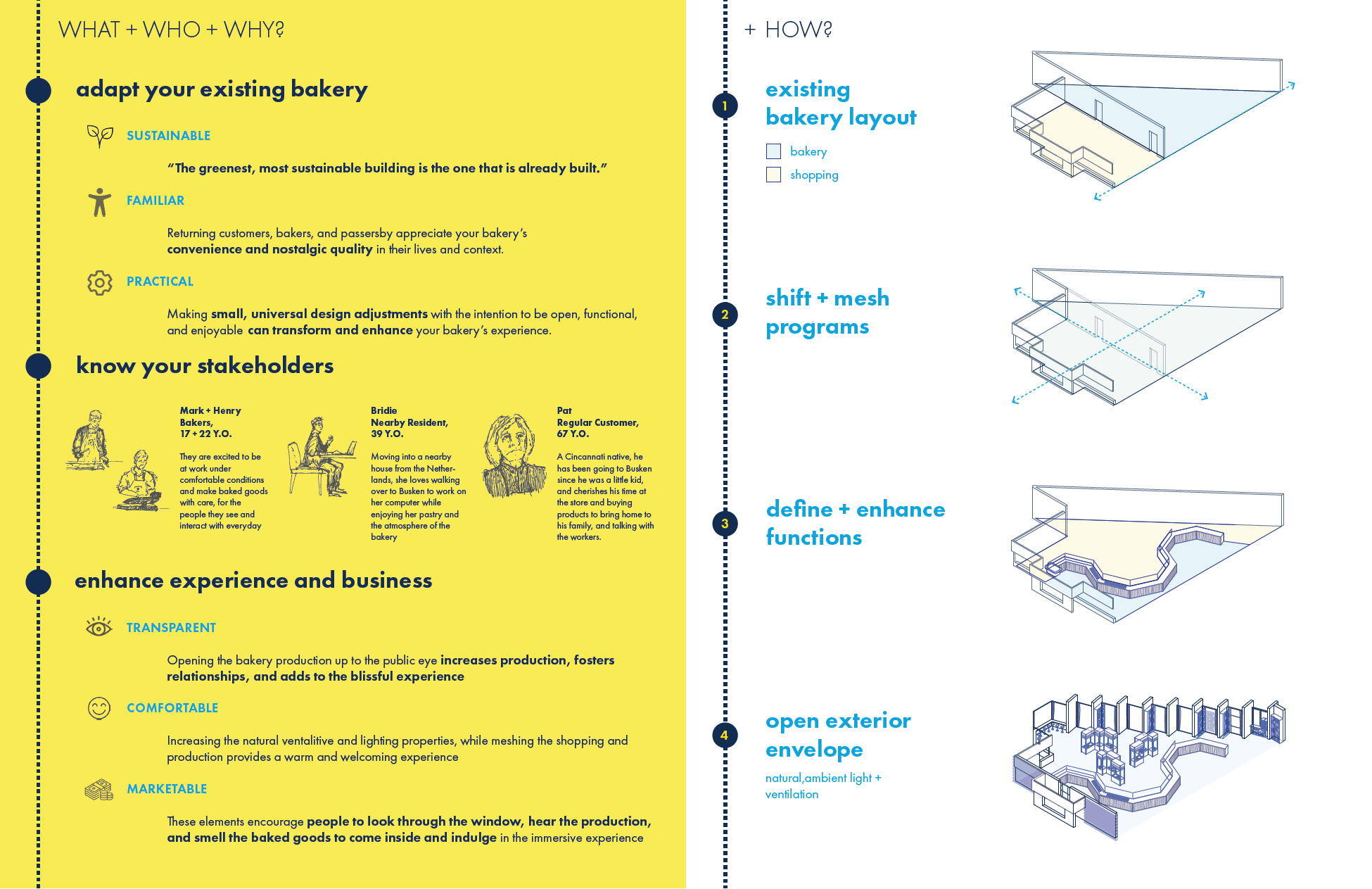 WHAT + WHO + WHY?

adapt your existing bakery

SUSTAINABLE

"The greenest, most sustainable building is the one that is already built."

FAMILIAR

Returning customers, bakers, and passersby appreciate your bakery's convenience and nostalgic quality in their lives and context.

PRACTICAL

Making small, universal design adjustments with the intention to be open, functional, and enjoyable can transform and enhance your bakery's experience.

know your stakeholders

Mark + Henry
Bakers,
17 + 22 Y.O.

They are excited to be at work under comfortable conditions and make baked goods with care, for the people they see and interact with everyday

Bridie
Nearby Resident,
39 Y.O.

Moving into a nearby house from the Netherlands, she loves walking over to Busken to work on her computer while enjoying her pastry and the atmosphere of the bakery

Pat
Regular Customer,
67 Y.O.

A Cincannati native, he has been going to Busken since he was a little kid, and cherishes his time at the store and buying products to bring home to his family, and talking with the workers.

enhance experience and business

TRANSPARENT

Opening the bakery production up to the public eye increases production, fosters relationships, and adds to the blissful experience

COMFORTABLE

Increasing the natural ventalitive and lighting properties, while meshing the shopping and production provides a warm and welcoming experience

MARKETABLE

These elements encourage people to look through the window, hear the production, and smell the baked goods to come inside and indulge in the immersive experience

+ HOW?

1
existing bakery layout
bakery
shopping

2
shift + mesh programs

3
define + enhance functions

4
open exterior envelope
natural,ambient light + ventilation