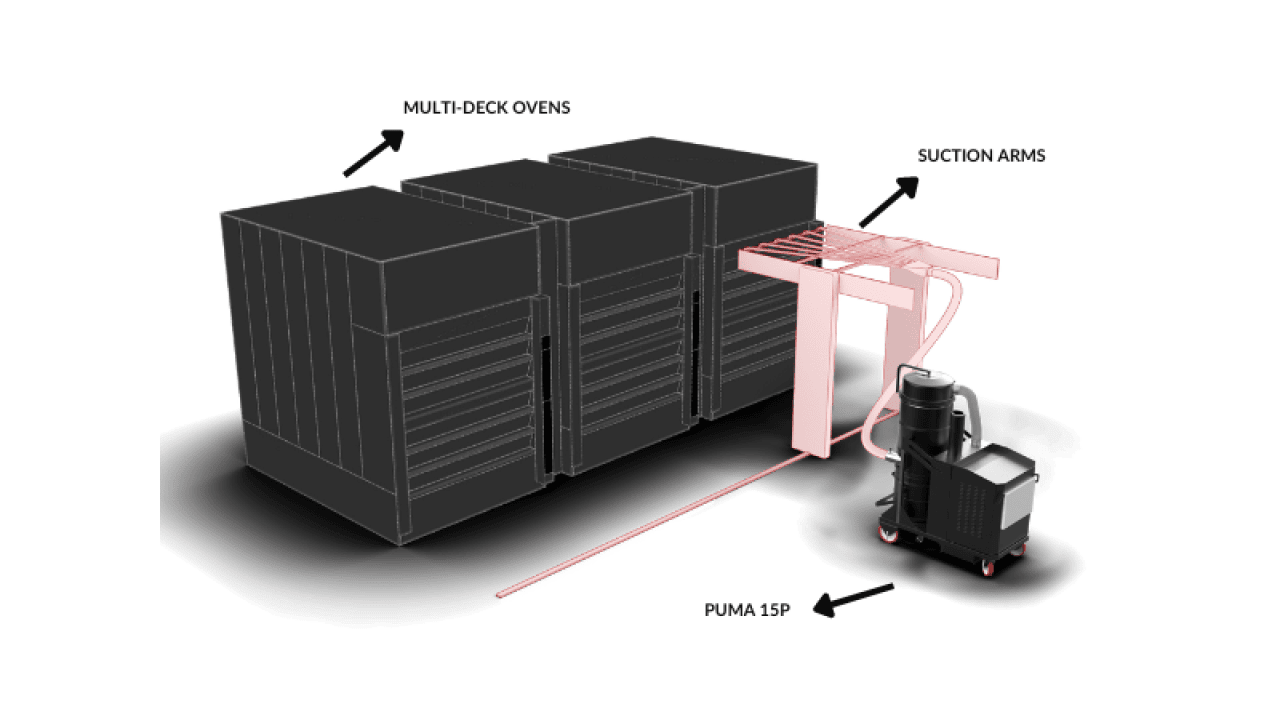 MULTI-DECK OVENS

SUCTION ARMS

PUMA 15P